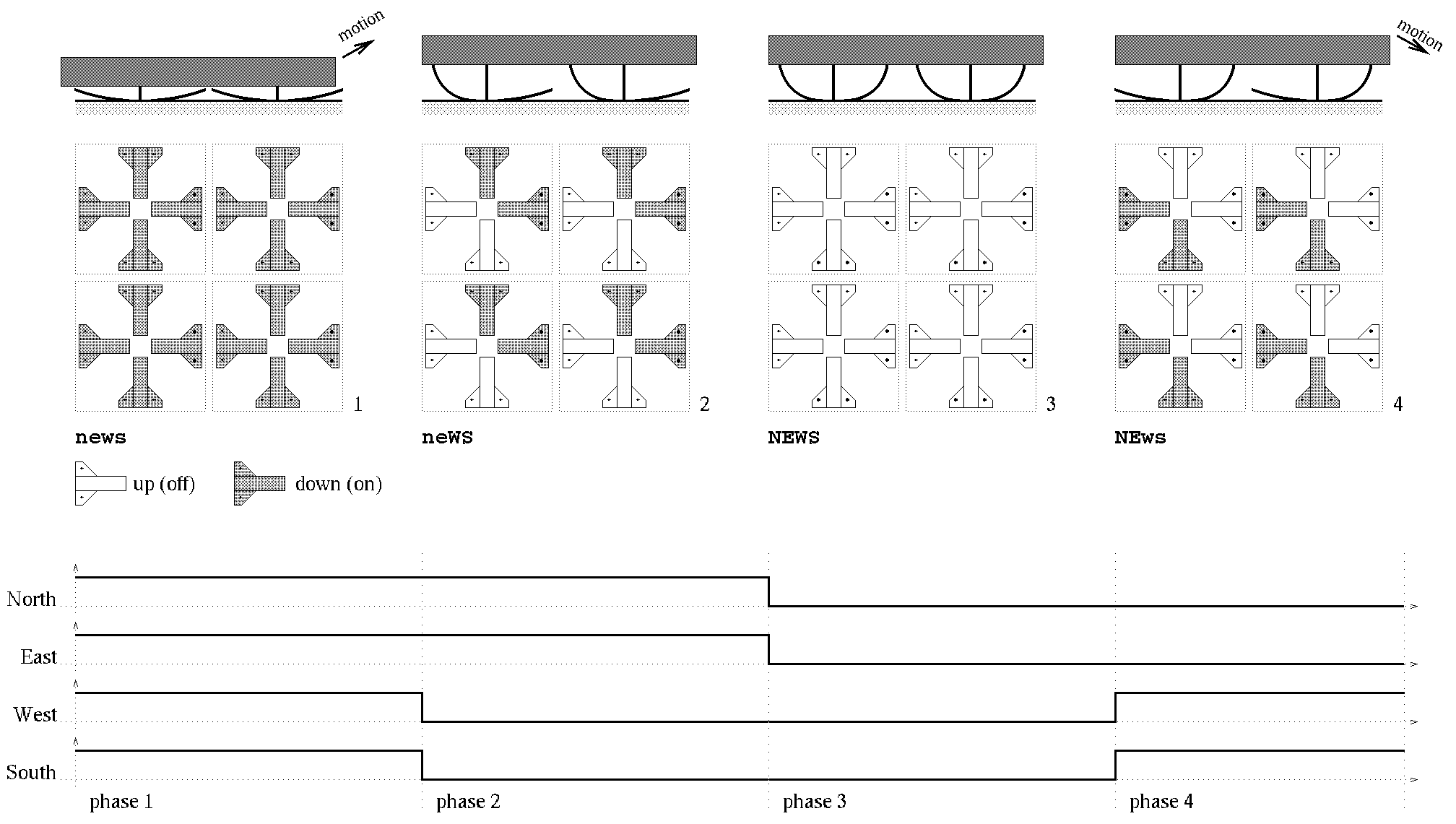 motion

motion

1

2

3

4

news

neWS

NEWS

NEws

up (off)

down (on)

North

East

West

South

phase 1

phase 2

phase 3

phase 4