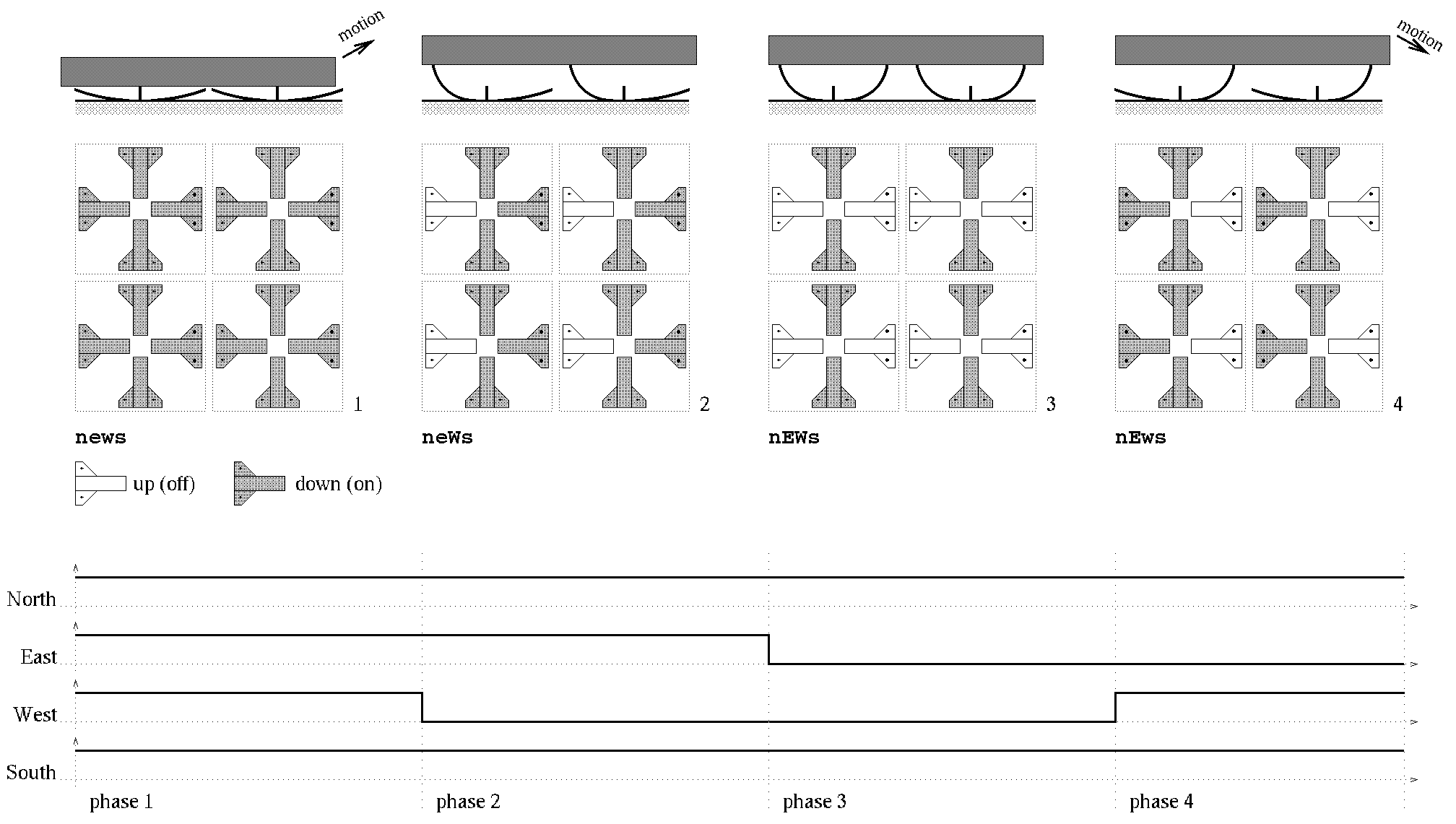 motion

motion

1

2

3

4

news

neWs

nEWs

nEws

up (off)

down (on)

North

East

West

South

phase 1

phase 2

phase 3

phase 4